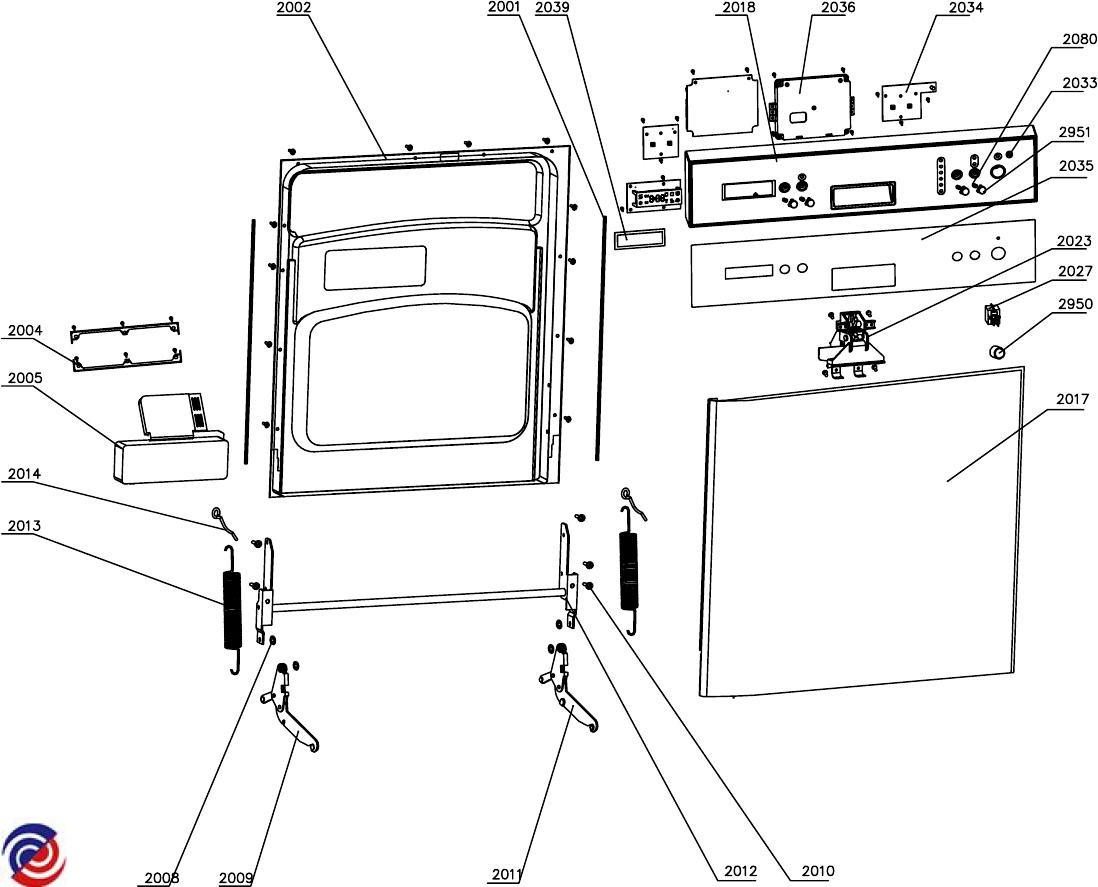 2002
2001
2039
2018
2036
2034
2080
2033
2951
2035
2023
2027
2950
2017
2004
2005
2014
2013
2008
2009
2011
2012
2010